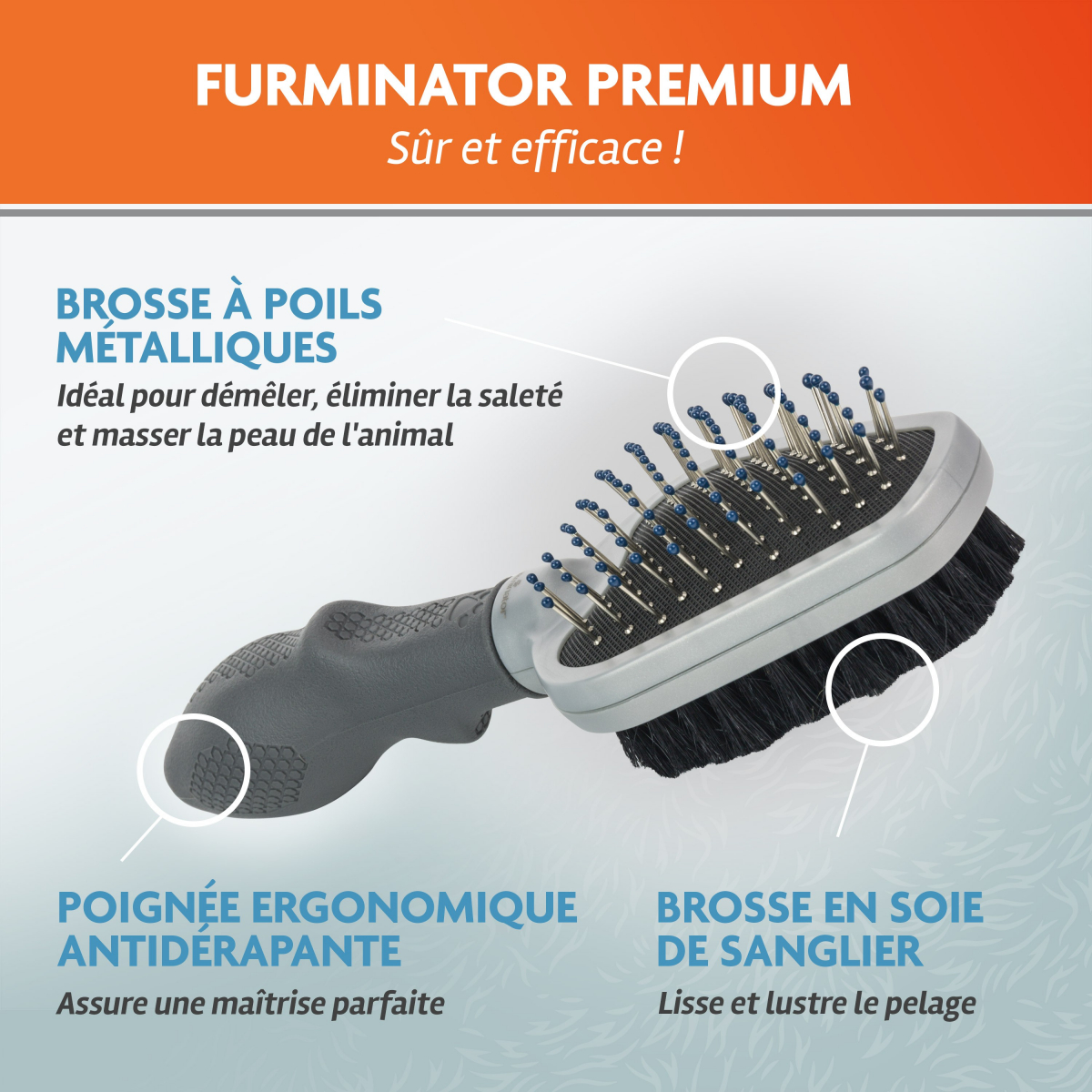 FURMINATOR PREMIUM
Sûr et efficace !

BROSSE À POILS MÉTALLIQUES
Idéal pour démêler, éliminer la saleté et masser la peau de l'animal

POIGNÉE ERGONOMIQUE ANTIDÉRAPANTE
Assure une maîtrise parfaite

BROSSE EN SOIE DE SANGLIER
Lisse et lustre le pelage